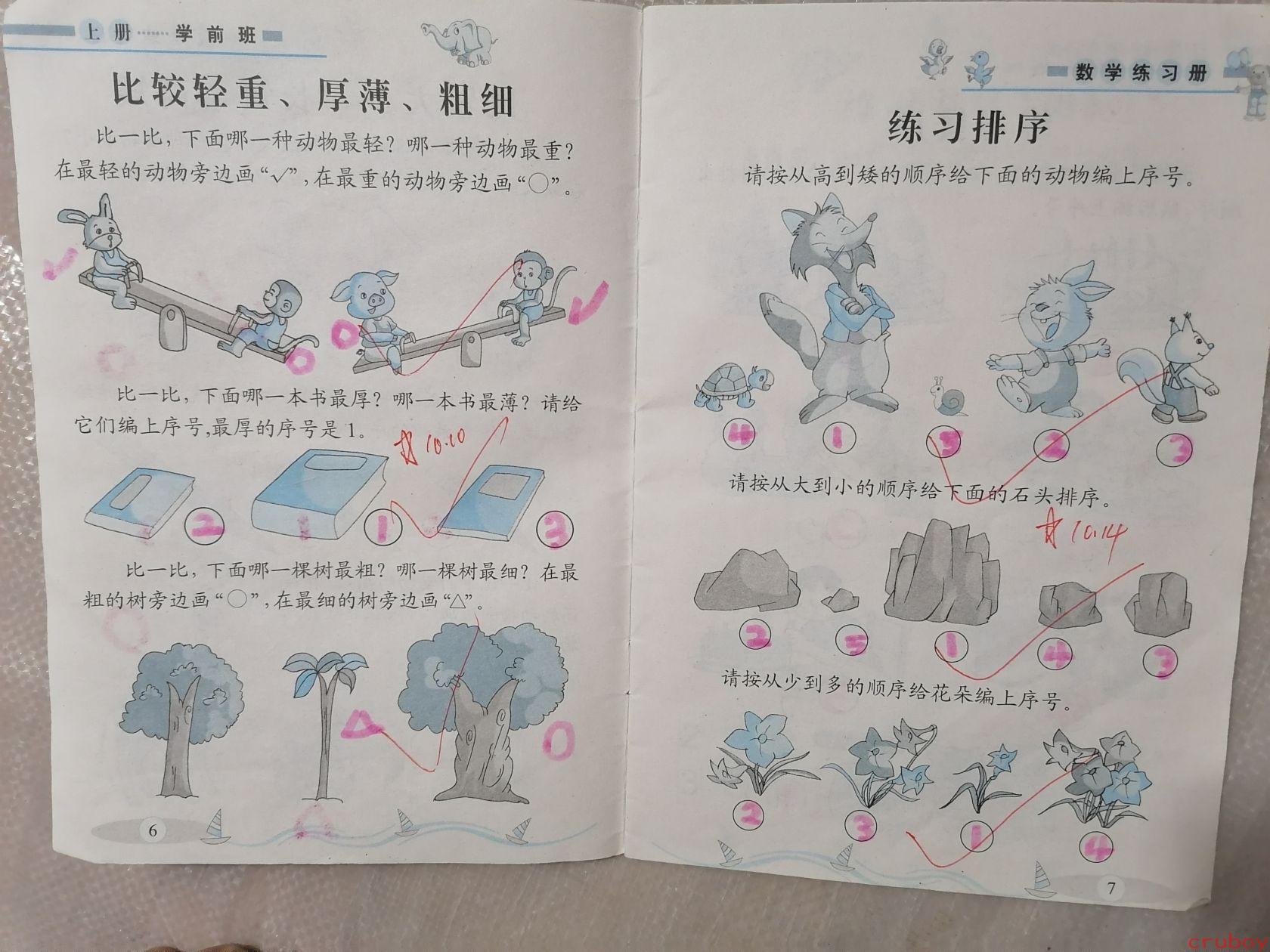 上册……学前班

比较轻重、厚薄、粗细

比一比，下面哪一种动物最轻？哪一种动物最重？在最轻的动物旁边画“√”，在最重的动物旁边画“○”。

√ ○ ○ √

比一比，下面哪一本书最厚？哪一本书最薄？请给它们编上序号，最厚的序号是1。

☆10.10

2 1 3

比一比，下面哪一棵树最粗？哪一棵树最细？在最粗的树旁边画“○”，在最细的树旁边画“△”。

△ ○

6

数学练习册

练习排序

请按从高到矮的顺序给下面的动物编上序号。

4 1 5 2 3

请按从大到小的顺序给下面的石头排序。

☆10.14

2 5 1 4 3

请按从少到多的顺序给花朵编上序号。

2 3 1 4

7

cruboy